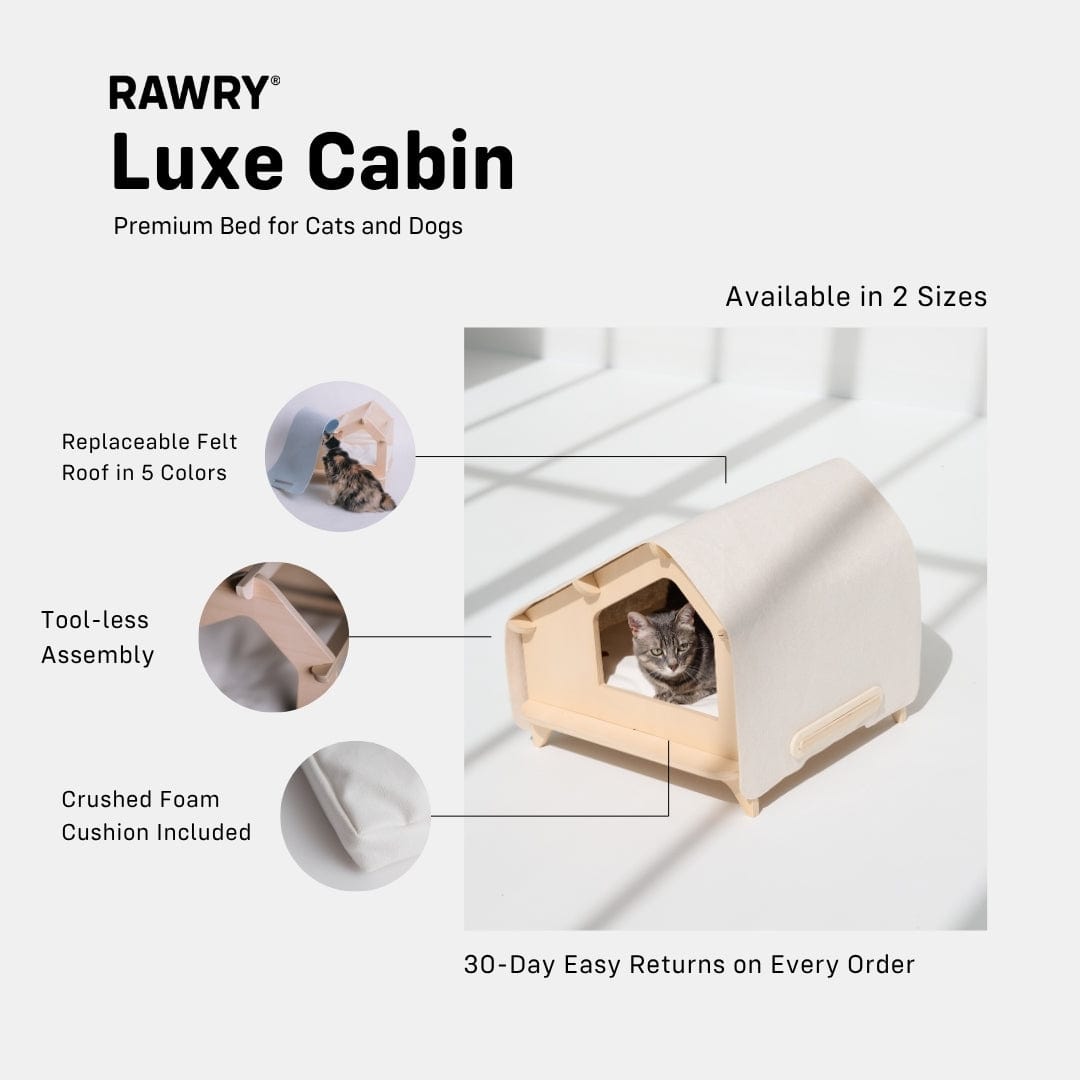 RAWRY®
Luxe Cabin
Premium Bed for Cats and Dogs

Available in 2 Sizes

Replaceable Felt Roof in 5 Colors

Tool-less Assembly

Crushed Foam Cushion Included

30-Day Easy Returns on Every Order