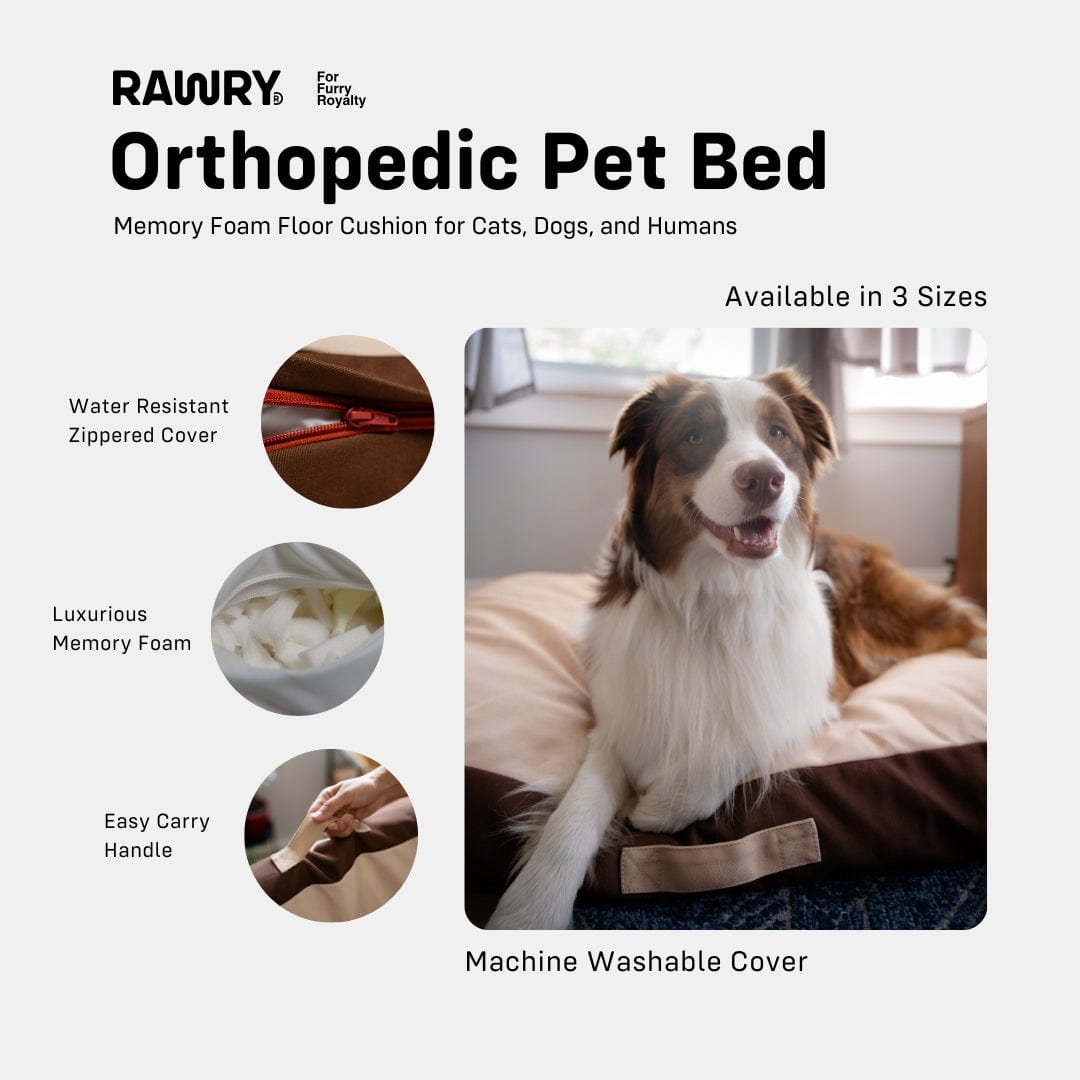 RAWRY®

For Furry Royalty

Orthopedic Pet Bed

Memory Foam Floor Cushion for Cats, Dogs, and Humans

Available in 3 Sizes

Water Resistant Zippered Cover

Luxurious Memory Foam

Easy Carry Handle

Machine Washable Cover